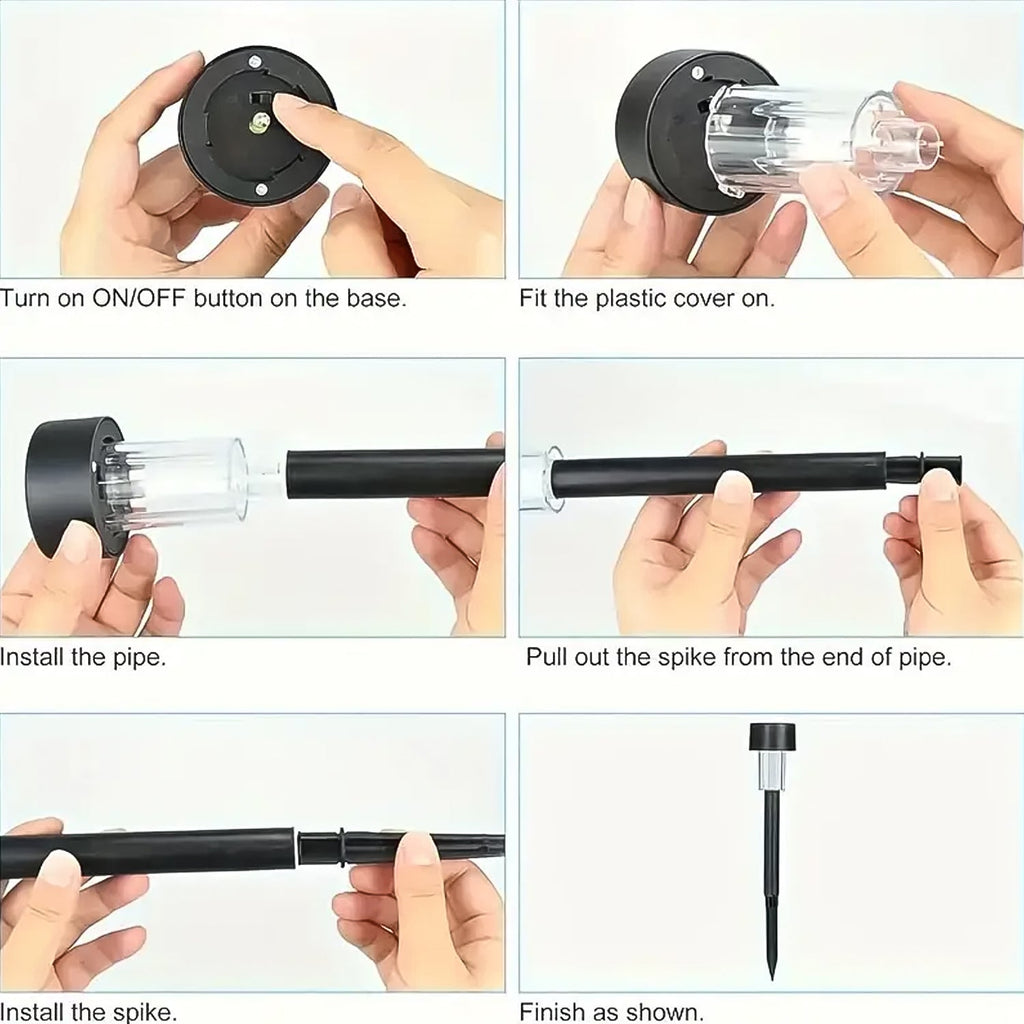 Turn on ON/OFF button on the base.

Fit the plastic cover on.

Install the pipe.

Pull out the spike from the end of pipe.

Install the spike.

Finish as shown.