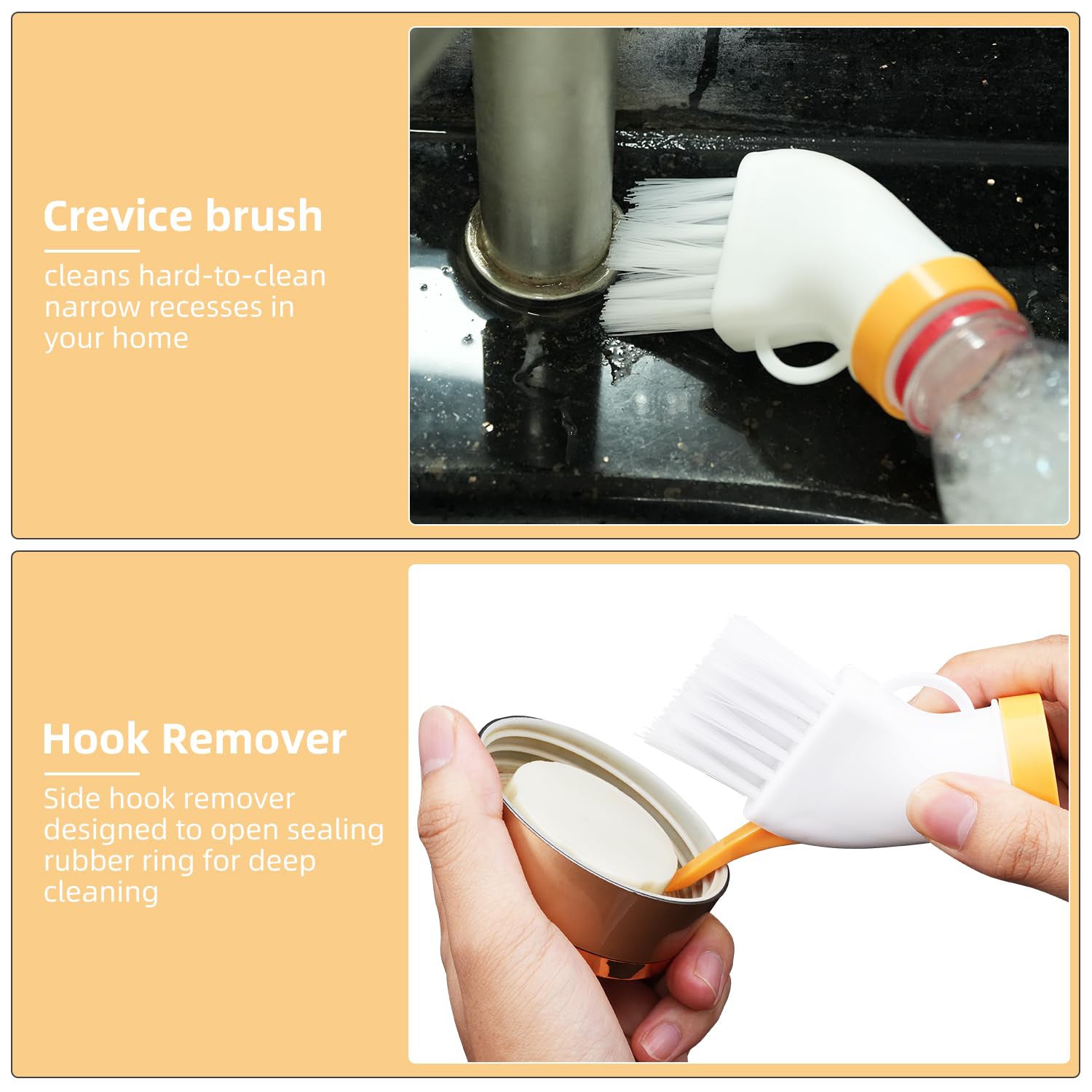 Crevice brush

cleans hard-to-clean narrow recesses in your home

Hook Remover

Side hook remover designed to open sealing rubber ring for deep cleaning