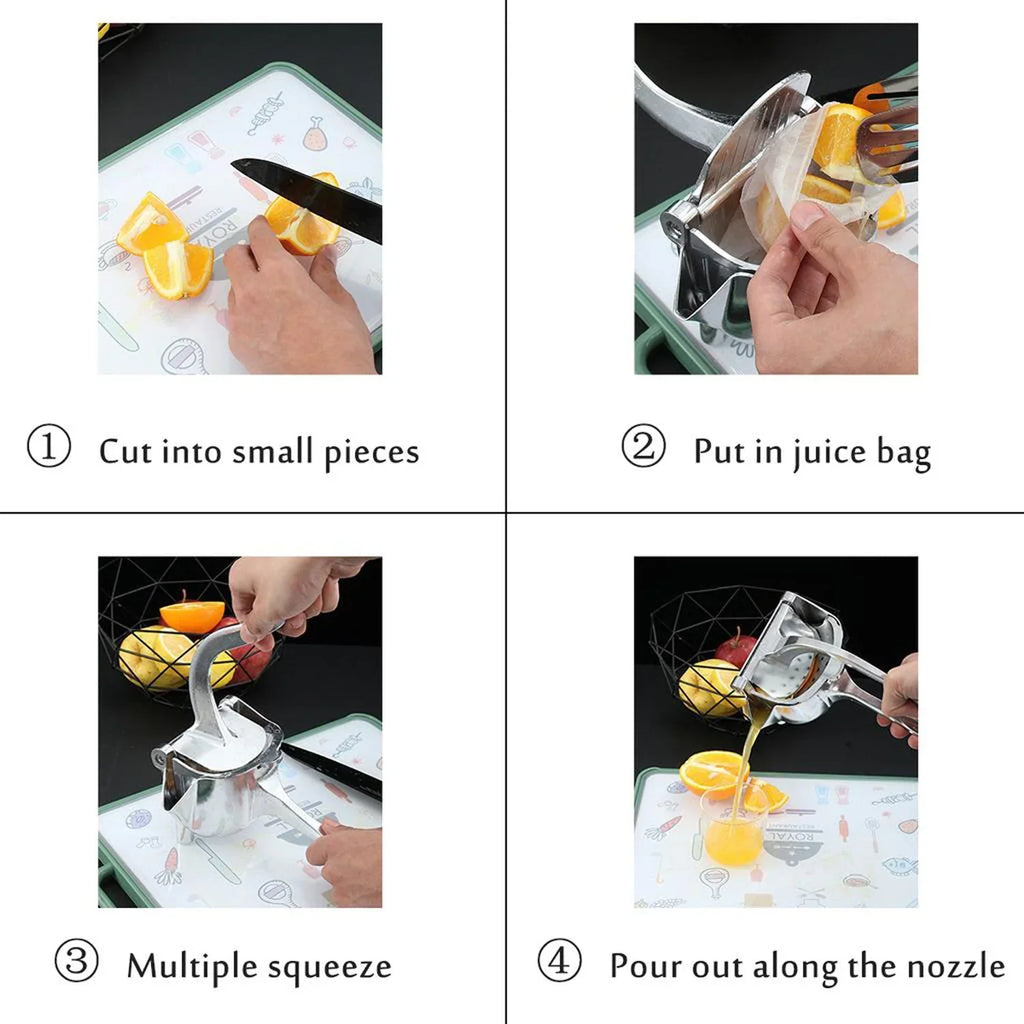 ① Cut into small pieces

② Put in juice bag

③ Multiple squeeze

④ Pour out along the nozzle